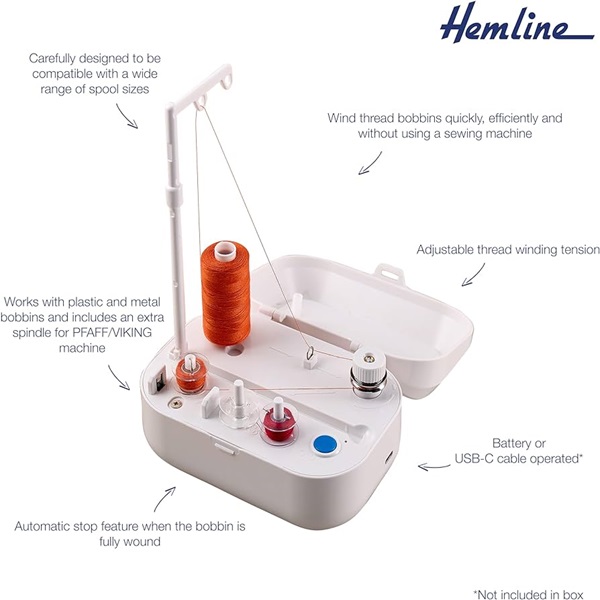 Hemline

Carefully designed to be compatible with a wide range of spool sizes

Wind thread bobbins quickly, efficiently and without using a sewing machine

Adjustable thread winding tension

Works with plastic and metal bobbins and includes an extra spindle for PFAFF/VIKING machine

Battery or USB-C cable operated*

Automatic stop feature when the bobbin is fully wound

*Not included in box