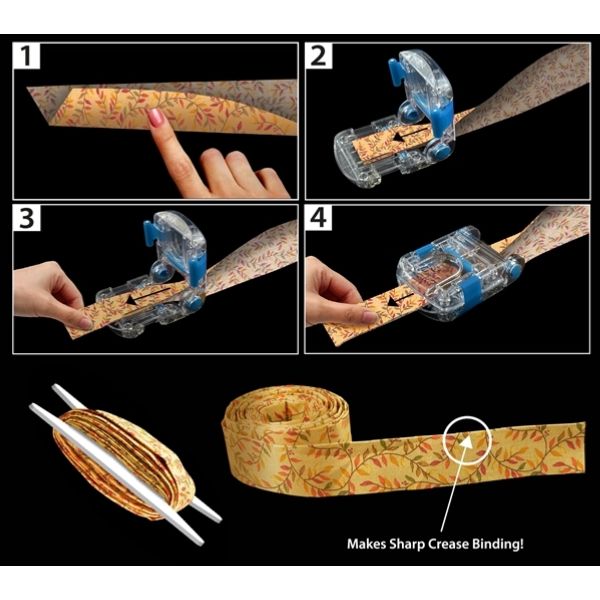 1

2

3

4

Makes Sharp Crease Binding!