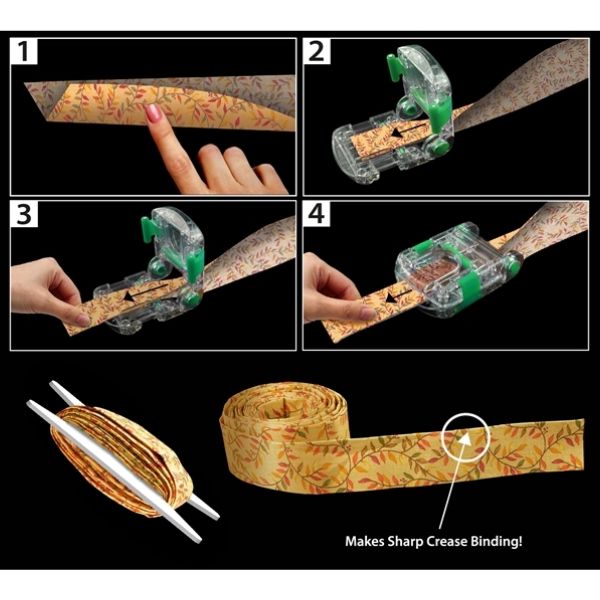 1

2

3

4

Makes Sharp Crease Binding!